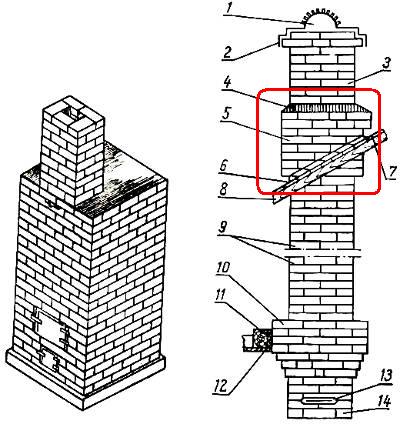 1
2
3
4
5
6
7
8
9
10
11
12
13
14