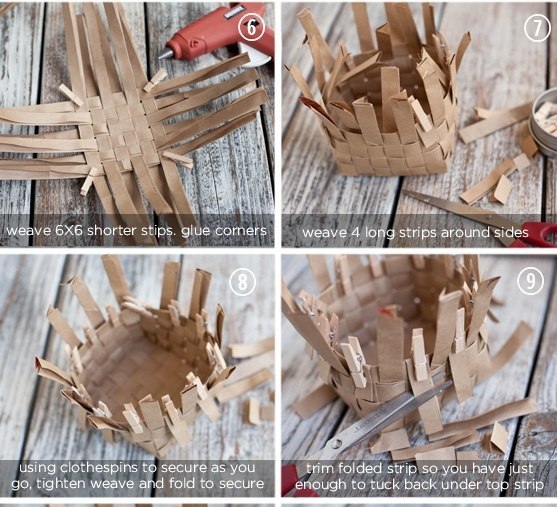 6

weave 6X6 shorter stips. glue corners

7

weave 4 long strips around sides

8

using clothespins to secure as you go, tighten weave and fold to secure

9

trim folded strip so you have just enough to tuck back under top strip